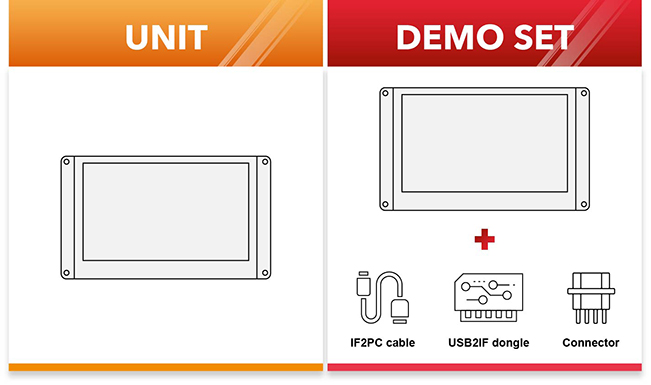 UNIT

DEMO SET

IF2PC cable

USB2IF dongle

Connector